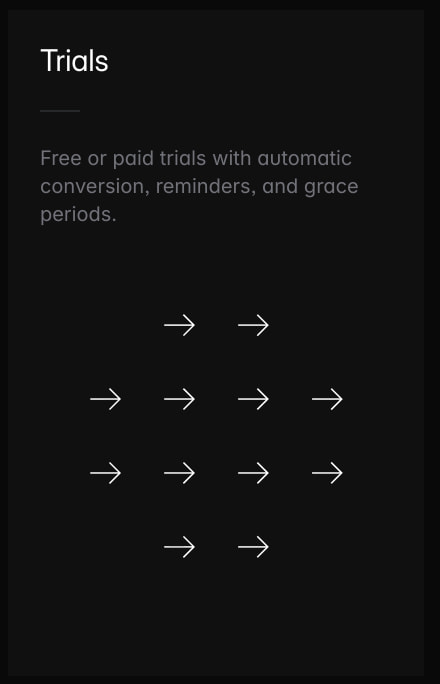 Trials

Free or paid trials with automatic conversion, reminders, and grace periods.